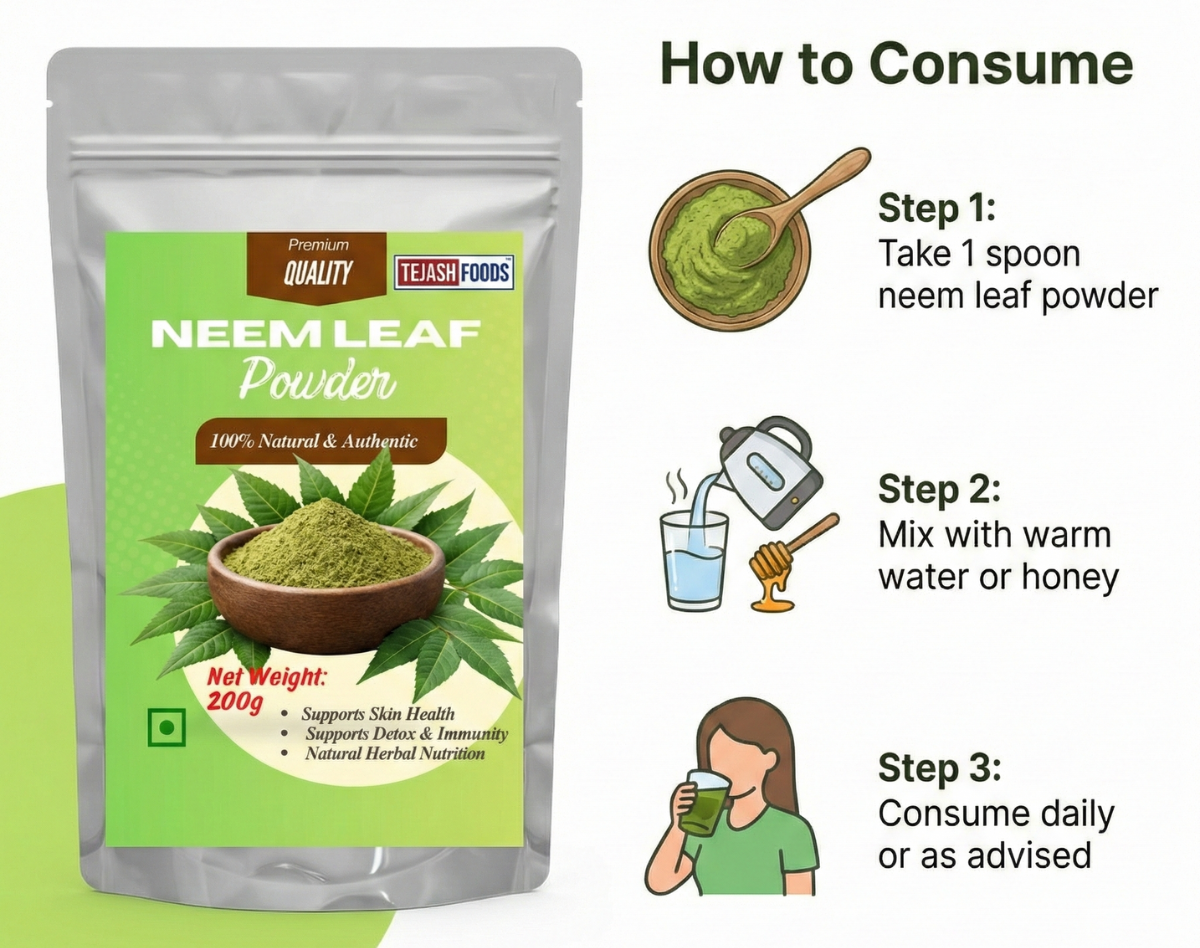 Premium
QUALITY

TEJASH FOODS

NEEM LEAF
Powder

100% Natural & Authentic

Net Weight:
200g

• Supports Skin Health
• Supports Detox & Immunity
• Natural Herbal Nutrition

How to Consume

Step 1:
Take 1 spoon neem leaf powder

Step 2:
Mix with warm water or honey

Step 3:
Consume daily or as advised