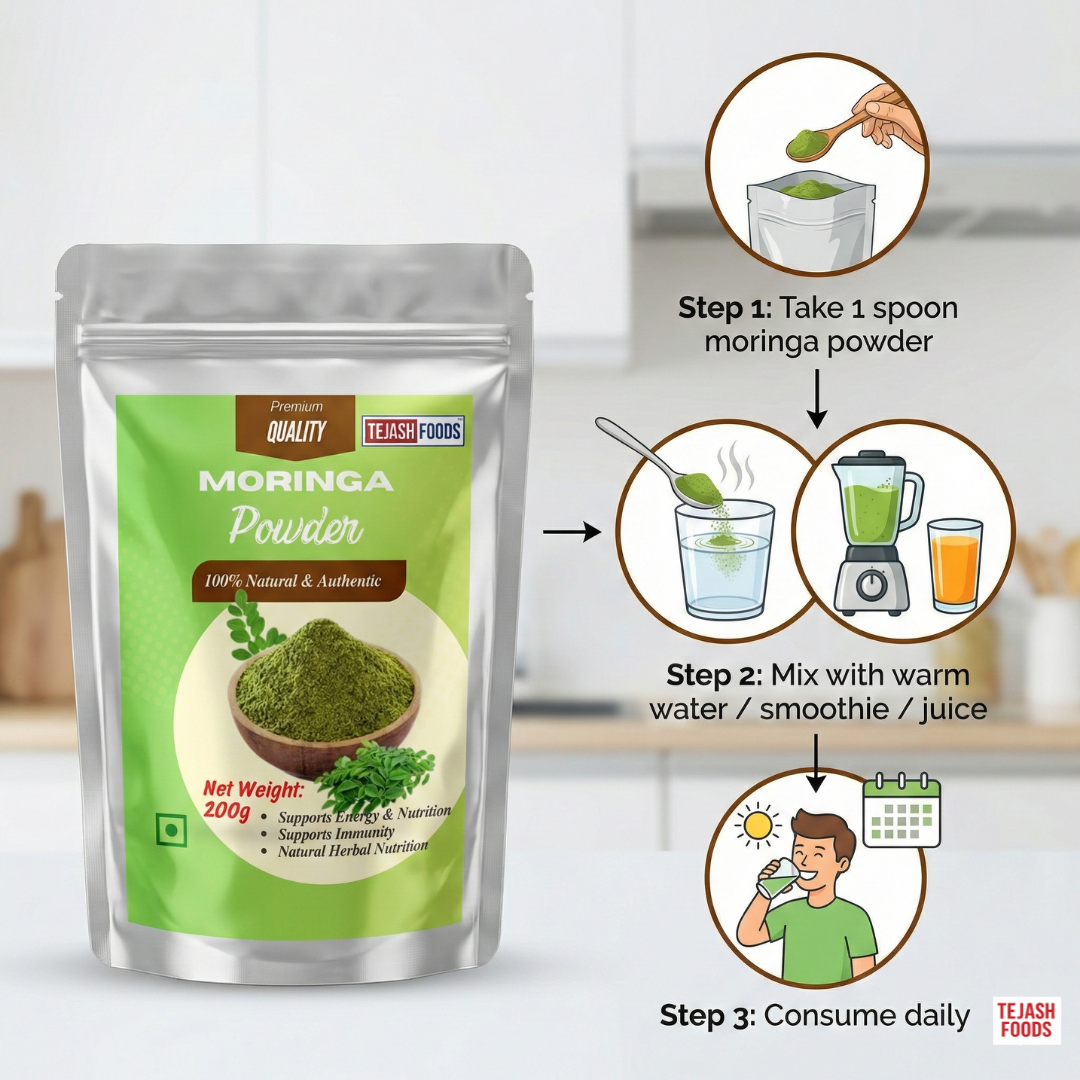 Premium
QUALITY
TEJASH FOODS
MORINGA
Powder
100% Natural & Authentic
Net Weight:
200g
• Supports Energy & Nutrition
• Supports Immunity
• Natural Herbal Nutrition

Step 1: Take 1 spoon moringa powder

Step 2: Mix with warm water / smoothie / juice

Step 3: Consume daily

TEJASH FOODS