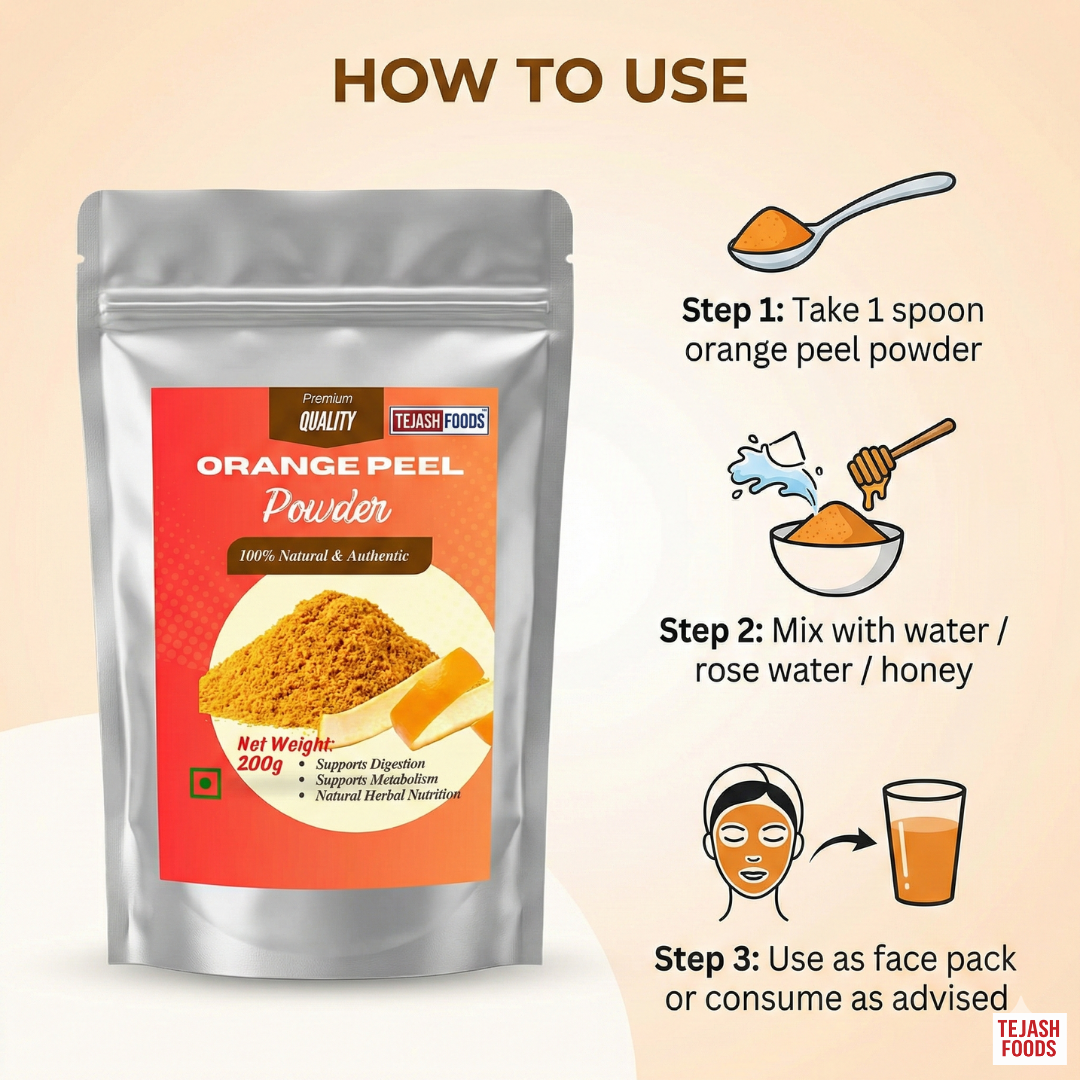 HOW TO USE

Premium
QUALITY
TEJASH FOODS
ORANGE PEEL
Powder
100% Natural & Authentic
Net Weight:
200g
• Supports Digestion
• Supports Metabolism
• Natural Herbal Nutrition

Step 1: Take 1 spoon orange peel powder

Step 2: Mix with water / rose water / honey

Step 3: Use as face pack or consume as advised

TEJASH FOODS